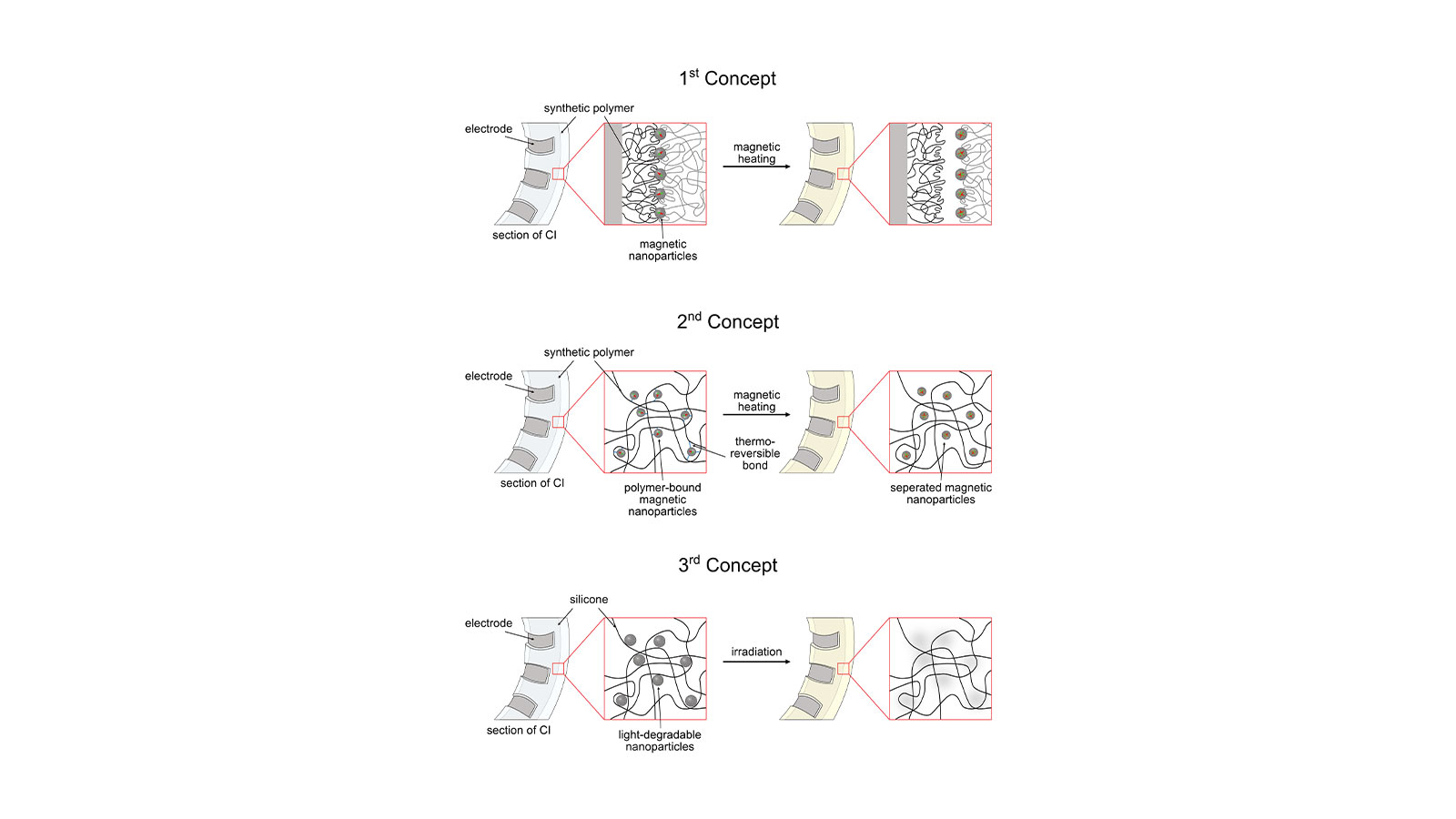 1$^{st}$ Concept

synthetic polymer

electrode

magnetic heating

section of CI

magnetic nanoparticles

2$^{nd}$ Concept

synthetic polymer

electrode

magnetic heating

thermo-reversible bond

section of CI

polymer-bound magnetic nanoparticles

seperated magnetic nanoparticles

3$^{rd}$ Concept

silicone

electrode

irradiation

section of CI

light-degradable nanoparticles